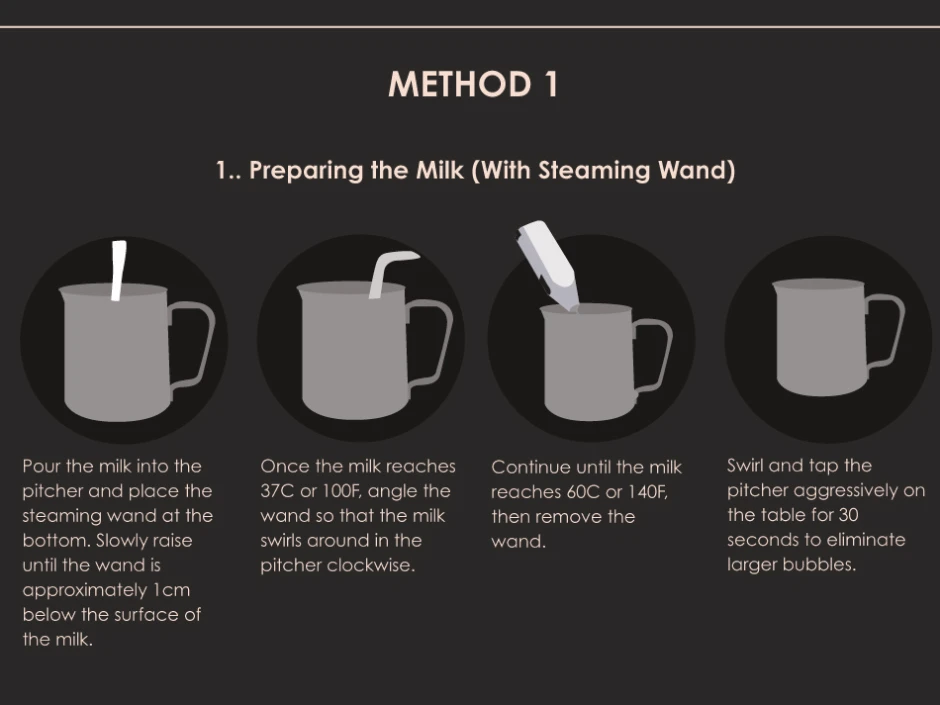 METHOD 1

1.. Preparing the Milk (With Steaming Wand)

Pour the milk into the pitcher and place the steaming wand at the bottom. Slowly raise until the wand is approximately 1cm below the surface of the milk.

Once the milk reaches 37C or 100F, angle the wand so that the milk swirls around in the pitcher clockwise.

Continue until the milk reaches 60C or 140F, then remove the wand.

Swirl and tap the pitcher aggressively on the table for 30 seconds to eliminate larger bubbles.